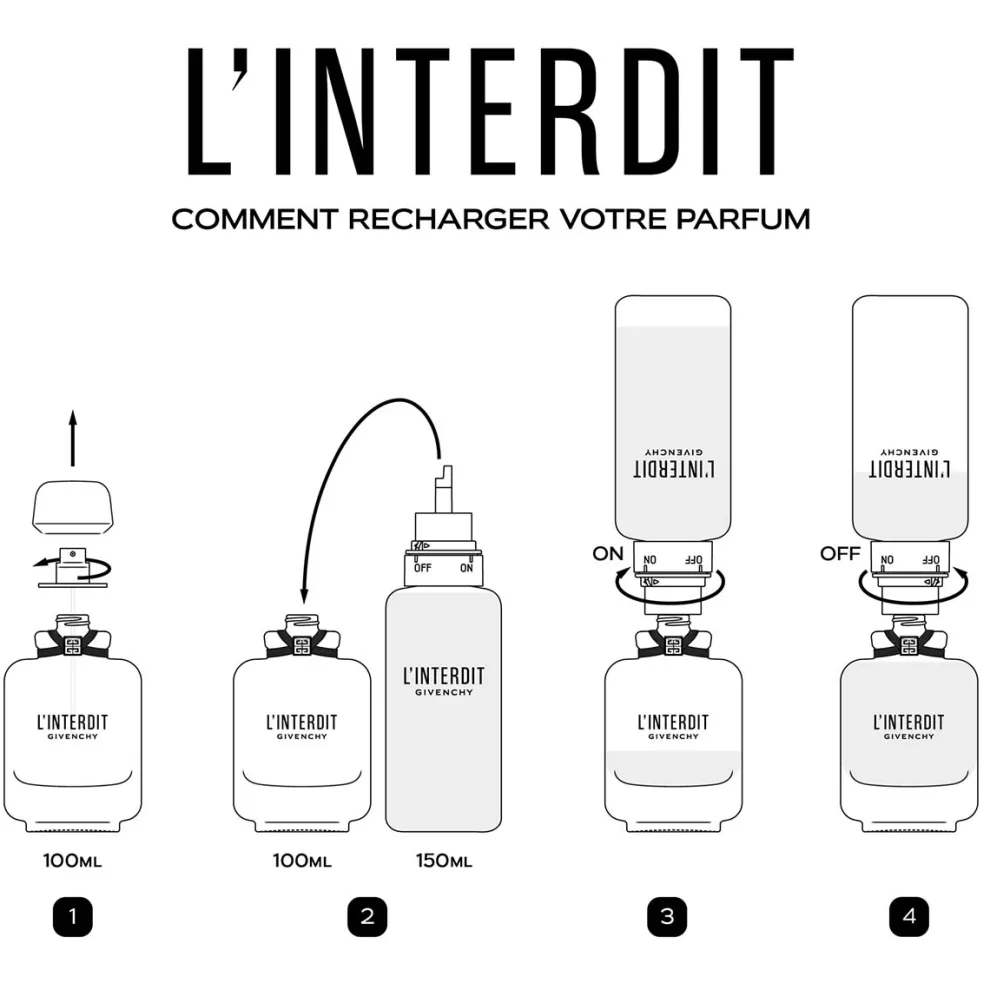 L'INTERDIT

COMMENT RECHARGER VOTRE PARFUM

L'INTERDIT
GIVENCHY

100ML

1

L'INTERDIT
GIVENCHY

100ML

OFF ON

L'INTERDIT
GIVENCHY

150ML

2

L'INTERDIT
GIVENCHY

ON

ON OFF

L'INTERDIT
GIVENCHY

3

L'INTERDIT
GIVENCHY

OFF

ON OFF

L'INTERDIT
GIVENCHY

4